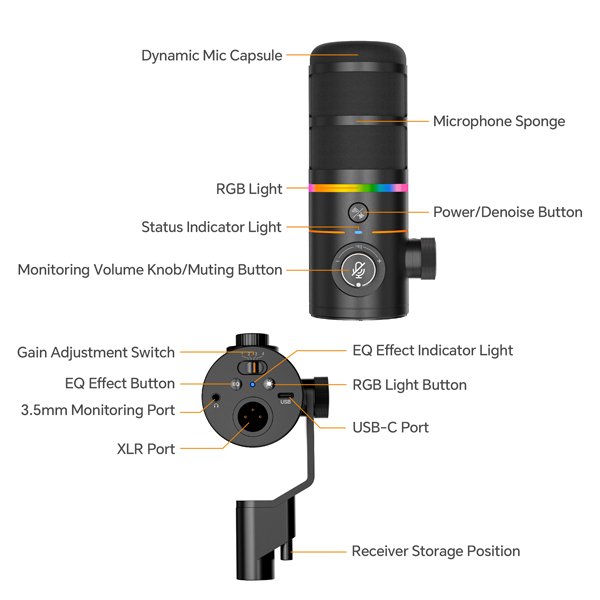 Dynamic Mic Capsule

Microphone Sponge

RGB Light

Power/Denoise Button

Status Indicator Light

Monitoring Volume Knob/Muting Button

Gain Adjustment Switch

EQ Effect Indicator Light

EQ Effect Button

EQ

RGB Light Button

3.5mm Monitoring Port

USB

USB-C Port

XLR Port

Receiver Storage Position